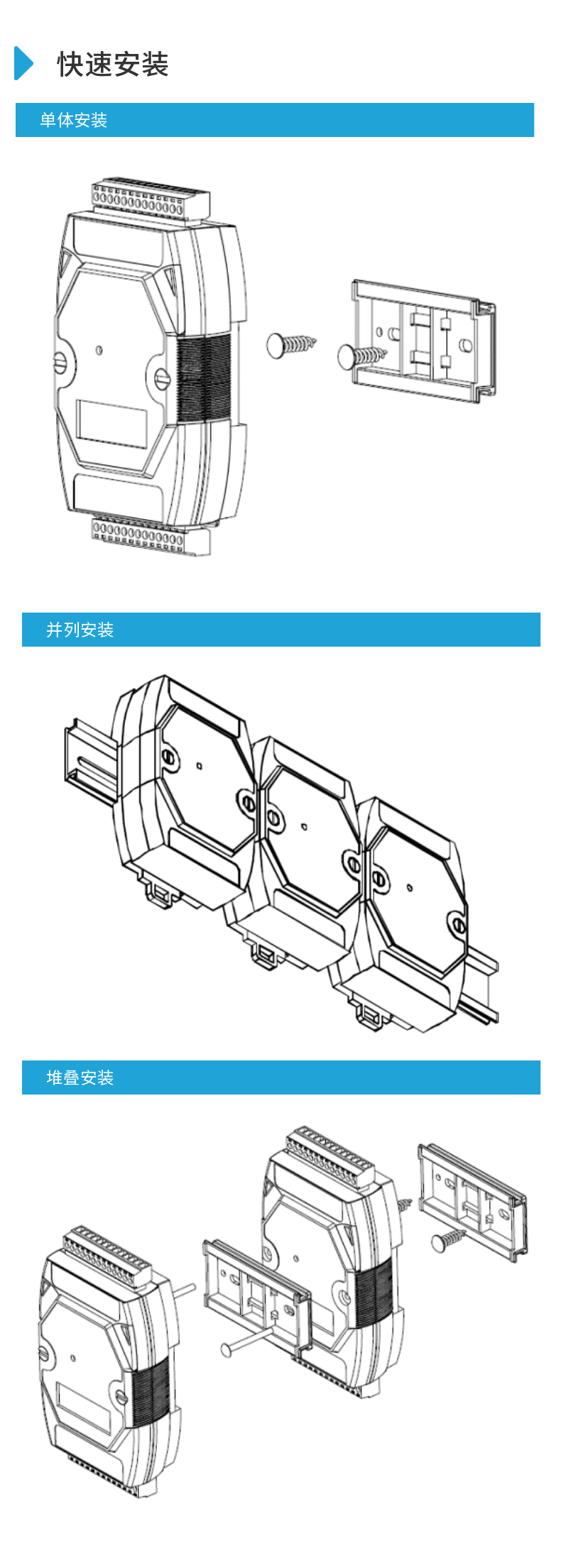 快速安装

单体安装

并列安装

堆叠安装