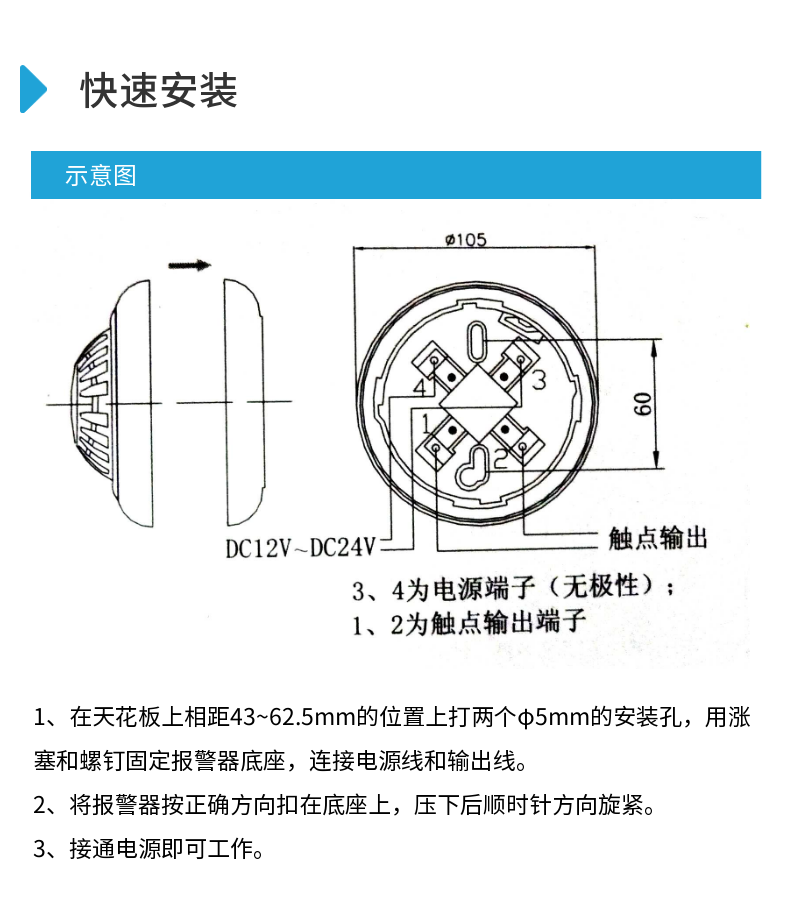 快速安装

示意图

ø105

4

3

1

2

60

DC12V~DC24V

触点输出

3、4为电源端子（无极性）；
1、2为触点输出端子

1、在天花板上相距43~62.5mm的位置上打两个φ5mm的安装孔，用涨塞和螺钉固定报警器底座，连接电源线和输出线。

2、将报警器按正确方向扣在底座上，压下后顺时针方向旋紧。

3、接通电源即可工作。